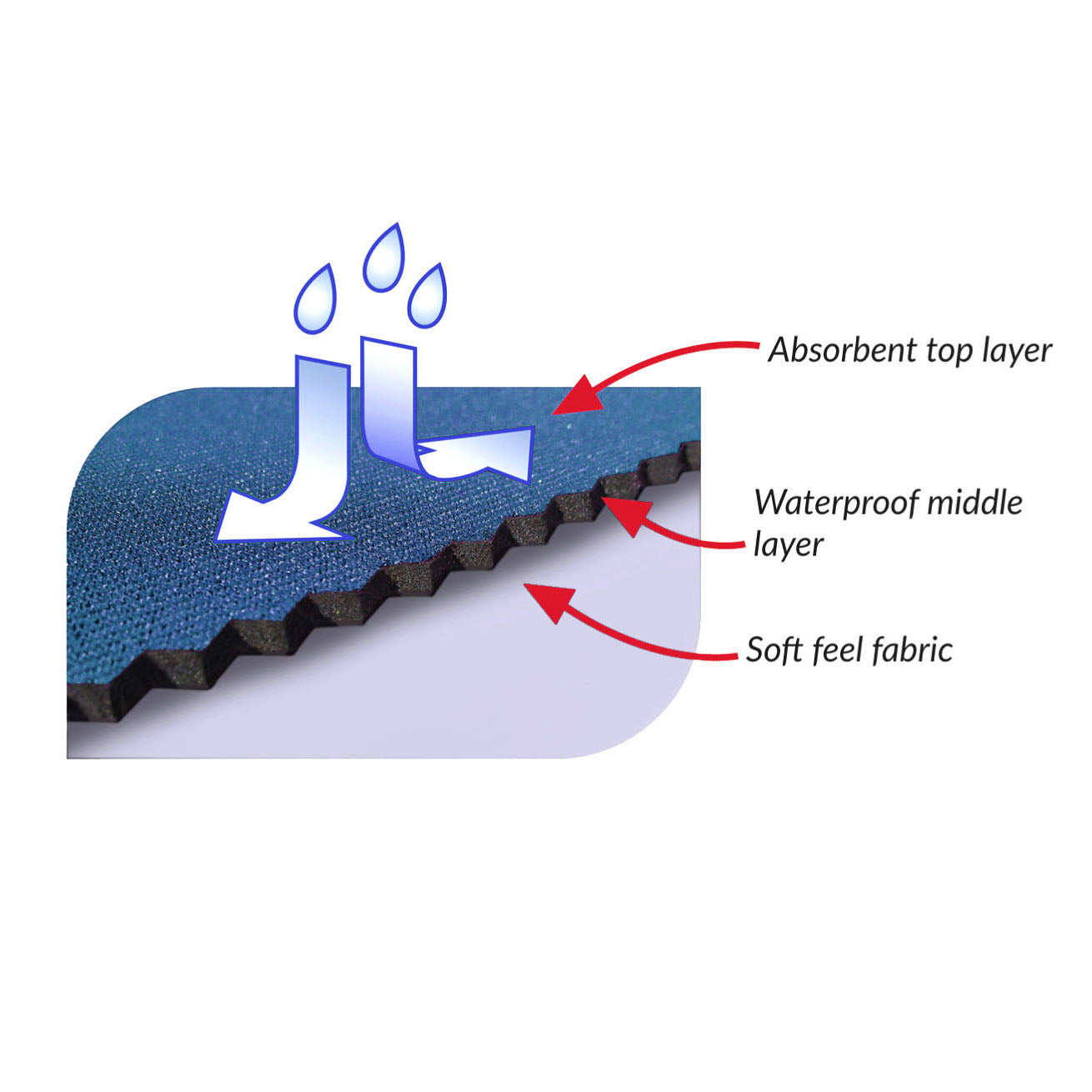 Absorbent top layer

Waterproof middle layer

Soft feel fabric