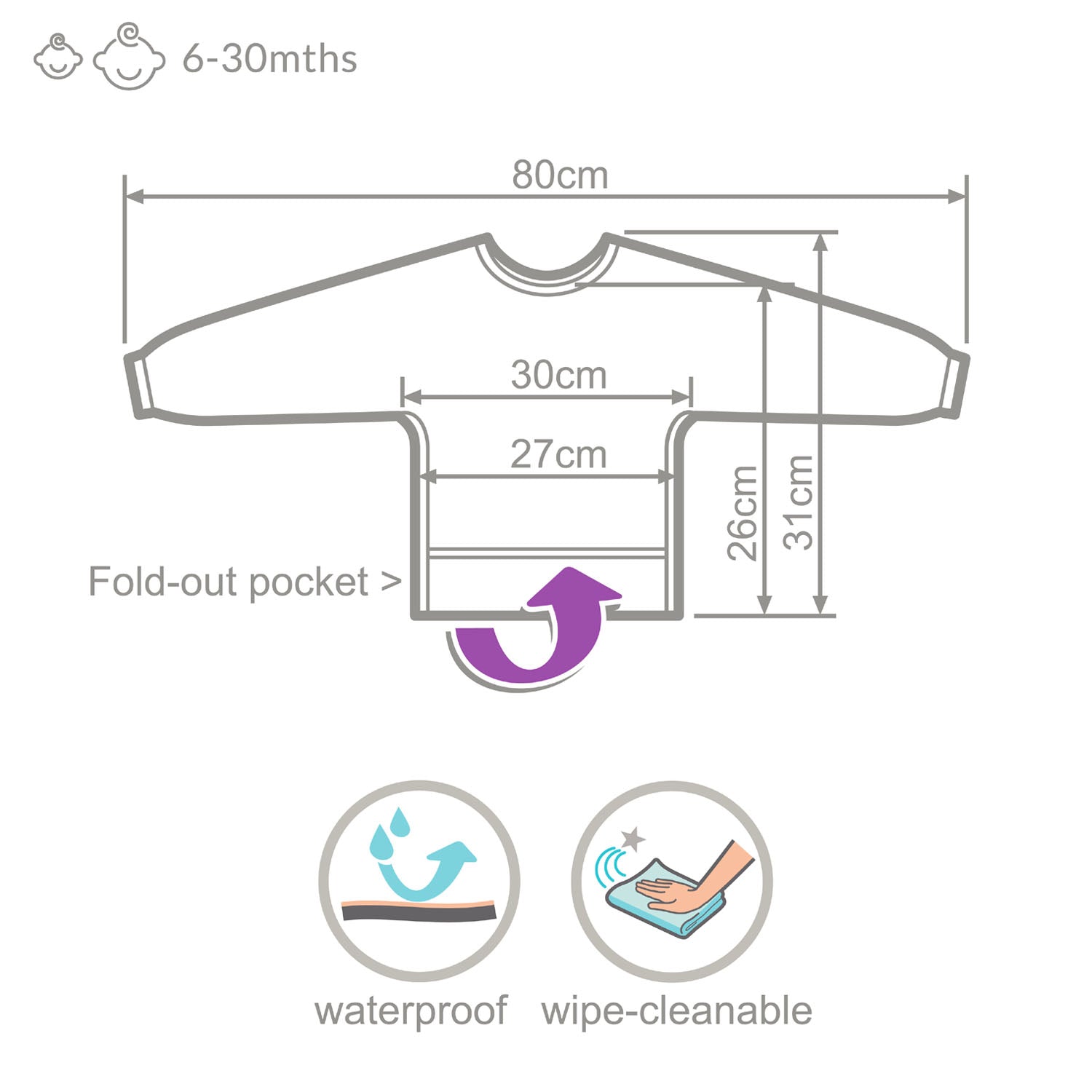 6-30mths

80cm

30cm

27cm

26cm

31cm

Fold-out pocket >

waterproof

wipe-cleanable