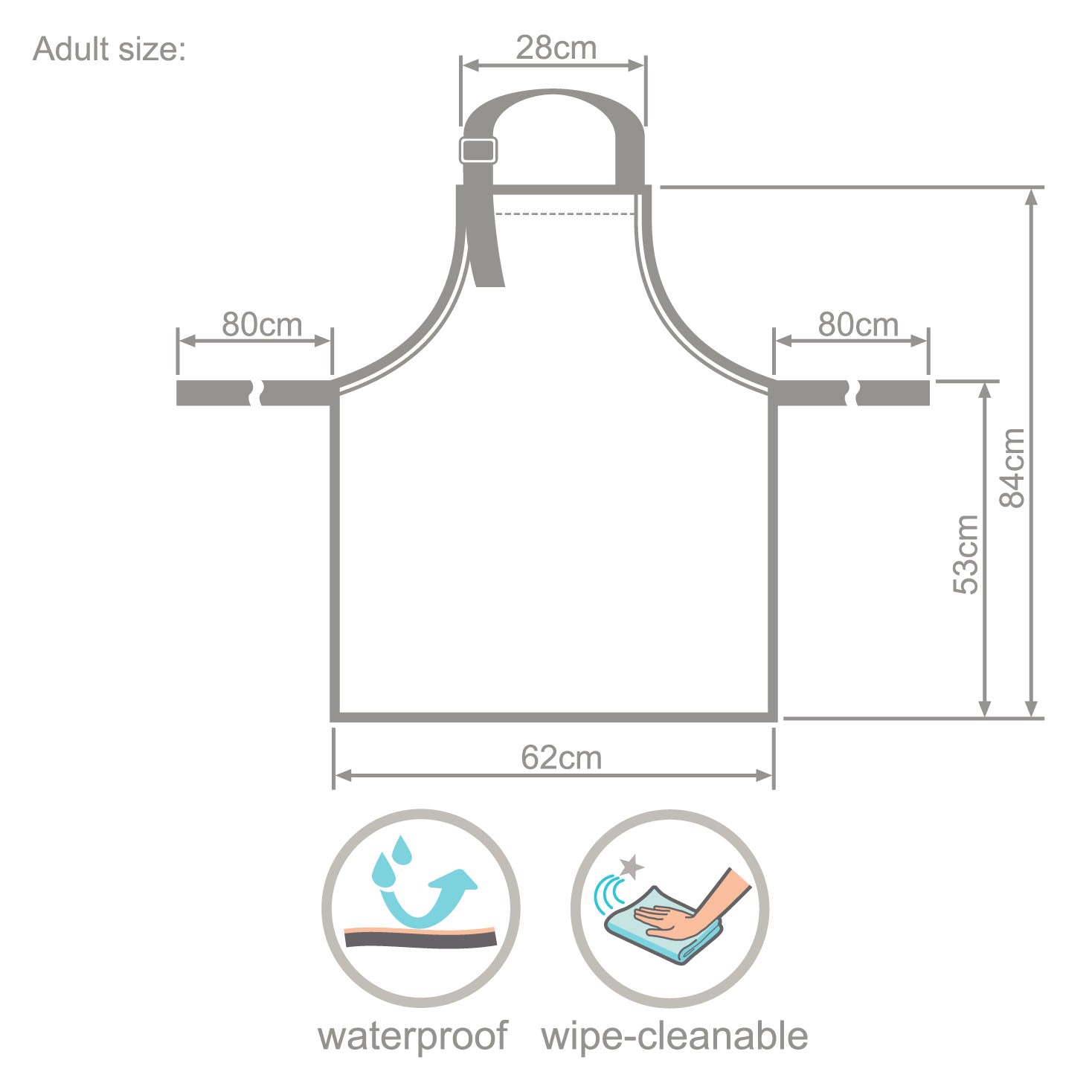 Adult size:

28cm

80cm

80cm

84cm

53cm

62cm

waterproof

wipe-cleanable